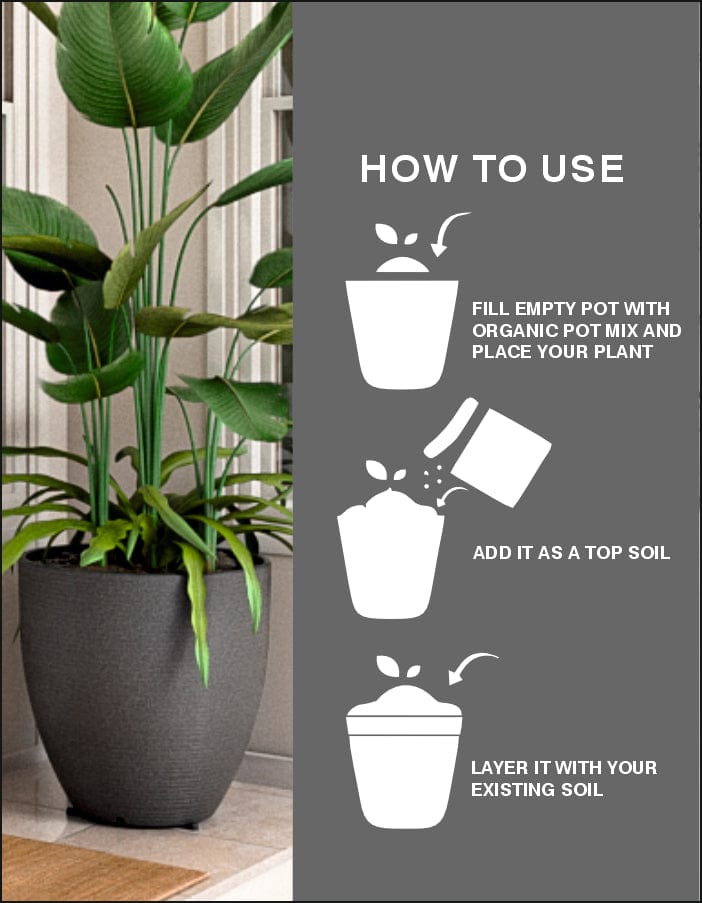 HOW TO USE

FILL EMPTY POT WITH ORGANIC POT MIX AND PLACE YOUR PLANT

ADD IT AS A TOP SOIL

LAYER IT WITH YOUR EXISTING SOIL